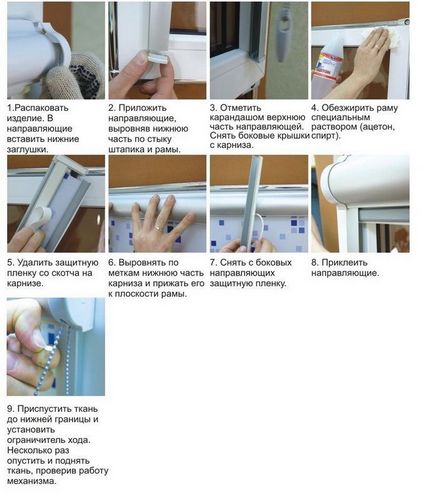 1.Распаковать изделие. В направляющие вставить нижние заглушки.

2. Приложить направляющие, выровняв нижнюю часть по стыку штапика и рамы.

3. Отметить карандашом верхнюю часть направляющей. Снять боковые крышки с карниза.

4. Обезжирить раму специальным раствором (ацетон, спирт).

5. Удалить защитную пленку со скотча на карнизе.

6. Выровнять по меткам нижнюю часть карниза и прижать его к плоскости рамы.

7. Снять с боковых направляющих защитную пленку.

8. Приклеить направляющие.

9. Приспустить ткань до нижней границы и установить ограничитель хода. Несколько раз опустить и поднять ткань, проверив работу механизма.